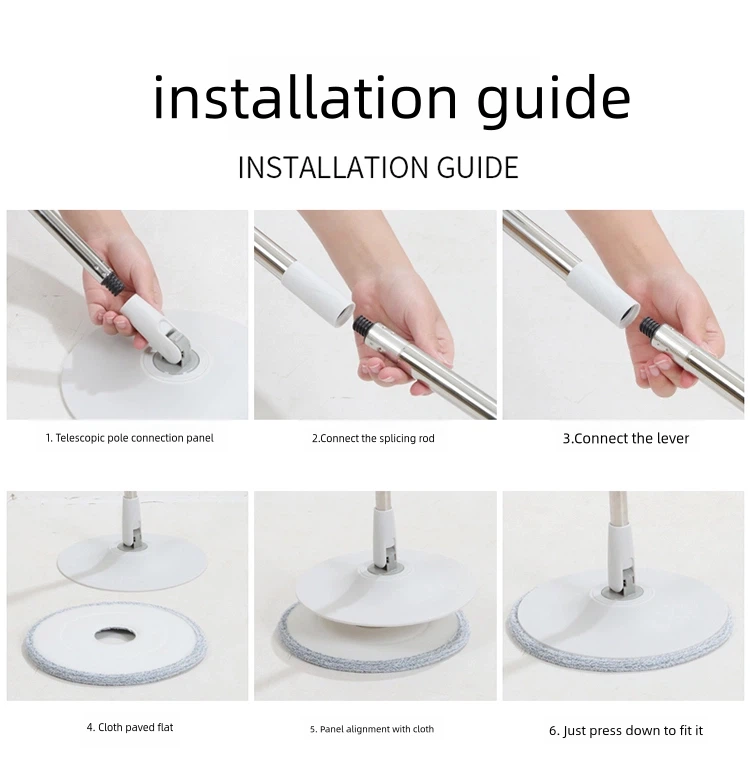 installation guide

INSTALLATION GUIDE

1. Telescopic pole connection panel

2.Connect the splicing rod

3.Connect the lever

4. Cloth paved flat

5. Panel alignment with cloth

6. Just press down to fit it